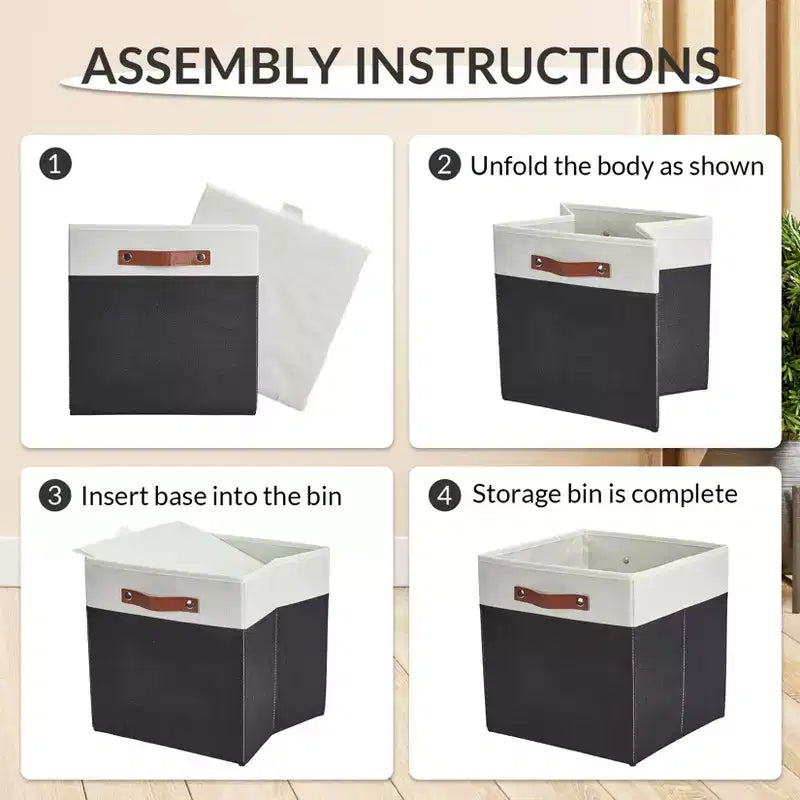 ASSEMBLY INSTRUCTIONS

1

2 Unfold the body as shown

3 Insert base into the bin

4 Storage bin is complete